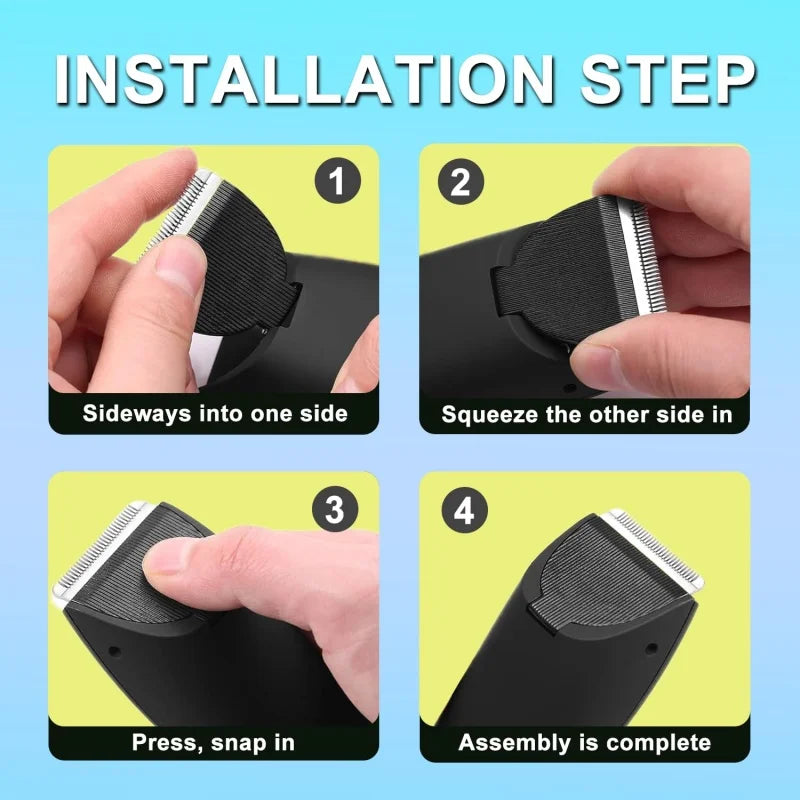 INSTALLATION STEP

1
Sideways into one side

2
Squeeze the other side in

3
Press, snap in

4
Assembly is complete